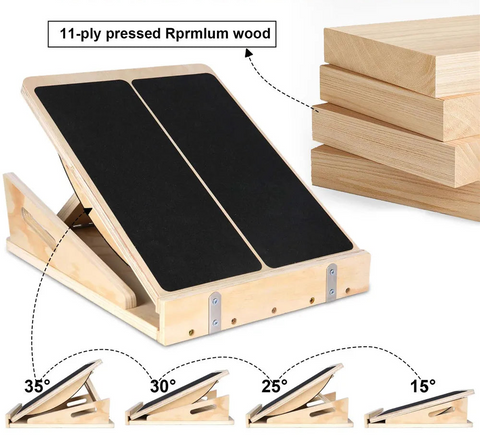 11-ply pressed Rprmlum wood

35°

30°

25°

15°