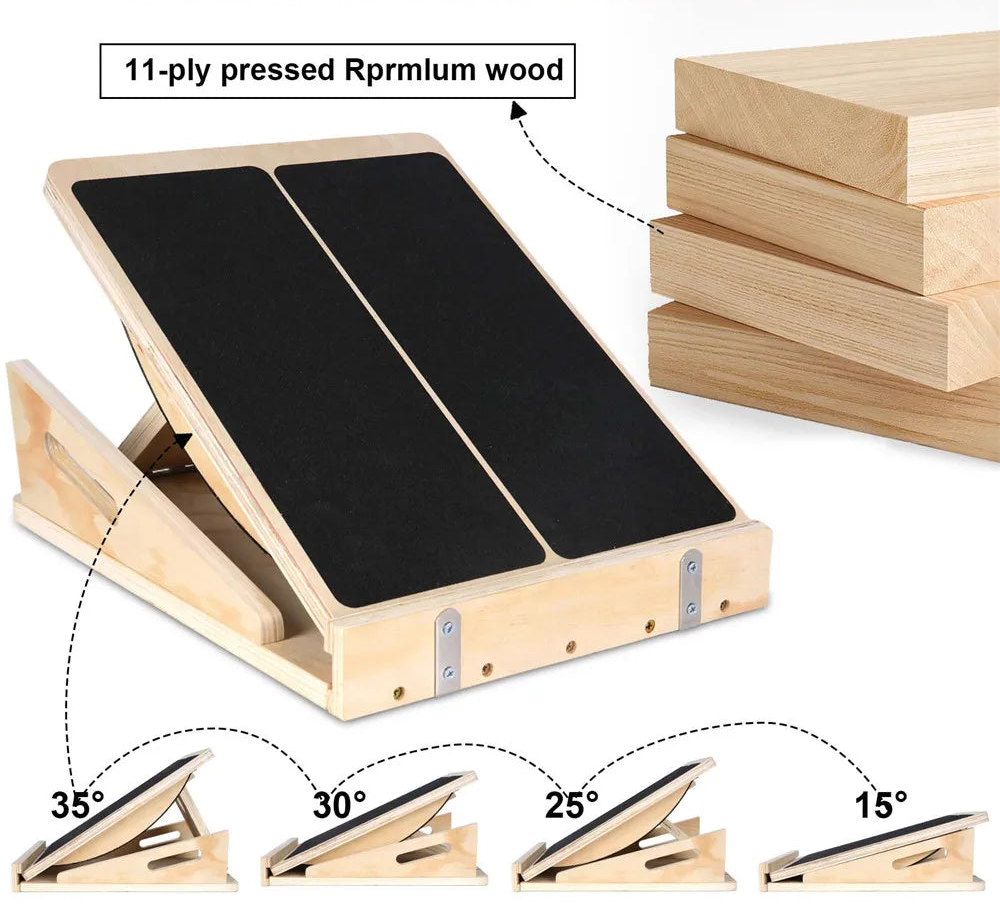 11-ply pressed Rprmlum wood

35°

30°

25°

15°